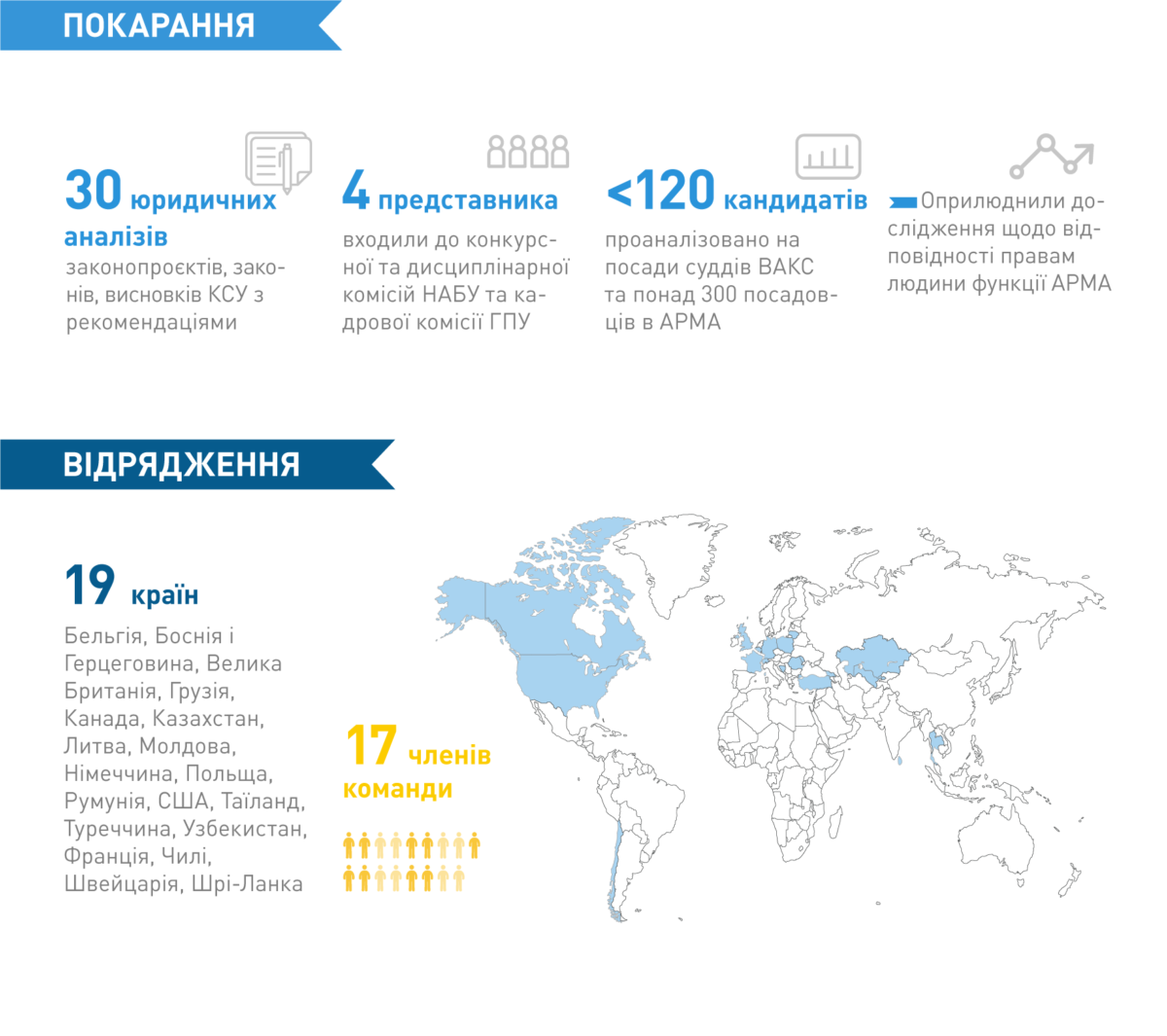 ПОКАРАННЯ

30 юридичних аналізів законопроєктів, законів, висновків КСУ з рекомендаціями

4 представника входили до конкурсної та дисциплінарної комісій НАБУ та кадрової комісії ГПУ

<120 кандидатів проаналізовано на посади суддів ВАКС та понад 300 посадовців в АРМА

Оприлюднили дослідження щодо відповідності правам людини функції АРМА

ВІДРЯДЖЕННЯ

19 країн

Бельгія, Боснія і Герцеговина, Велика Британія, Грузія, Канада, Казахстан, Литва, Молдова, Німеччина, Польща, Румунія, США, Таїланд, Туреччина, Узбекистан, Франція, Чилі, Швейцарія, Шрі-Ланка

17 членів команди